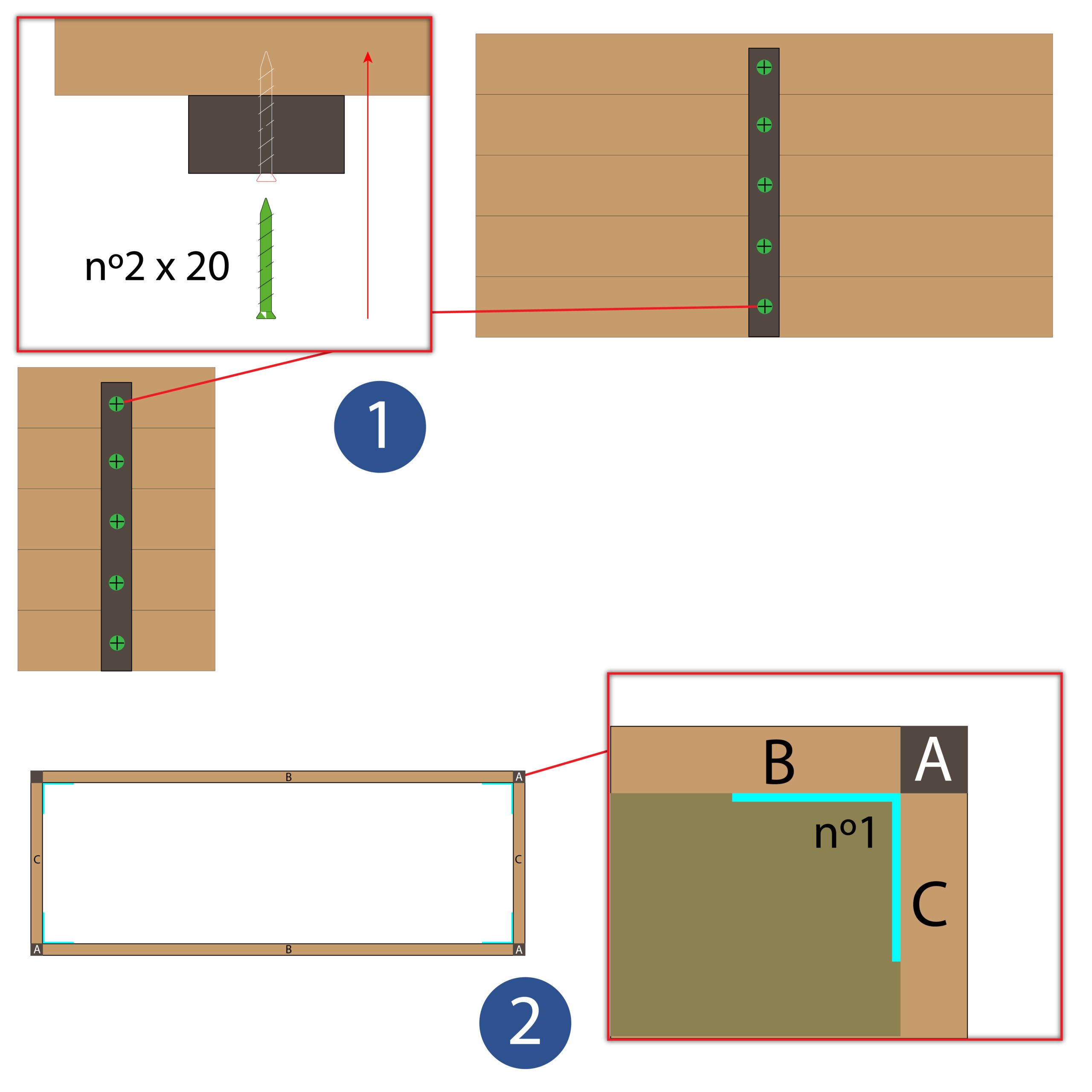 nº2 x 20

1

B
A
C
C
A
B
A

B
A
nº1
C

2