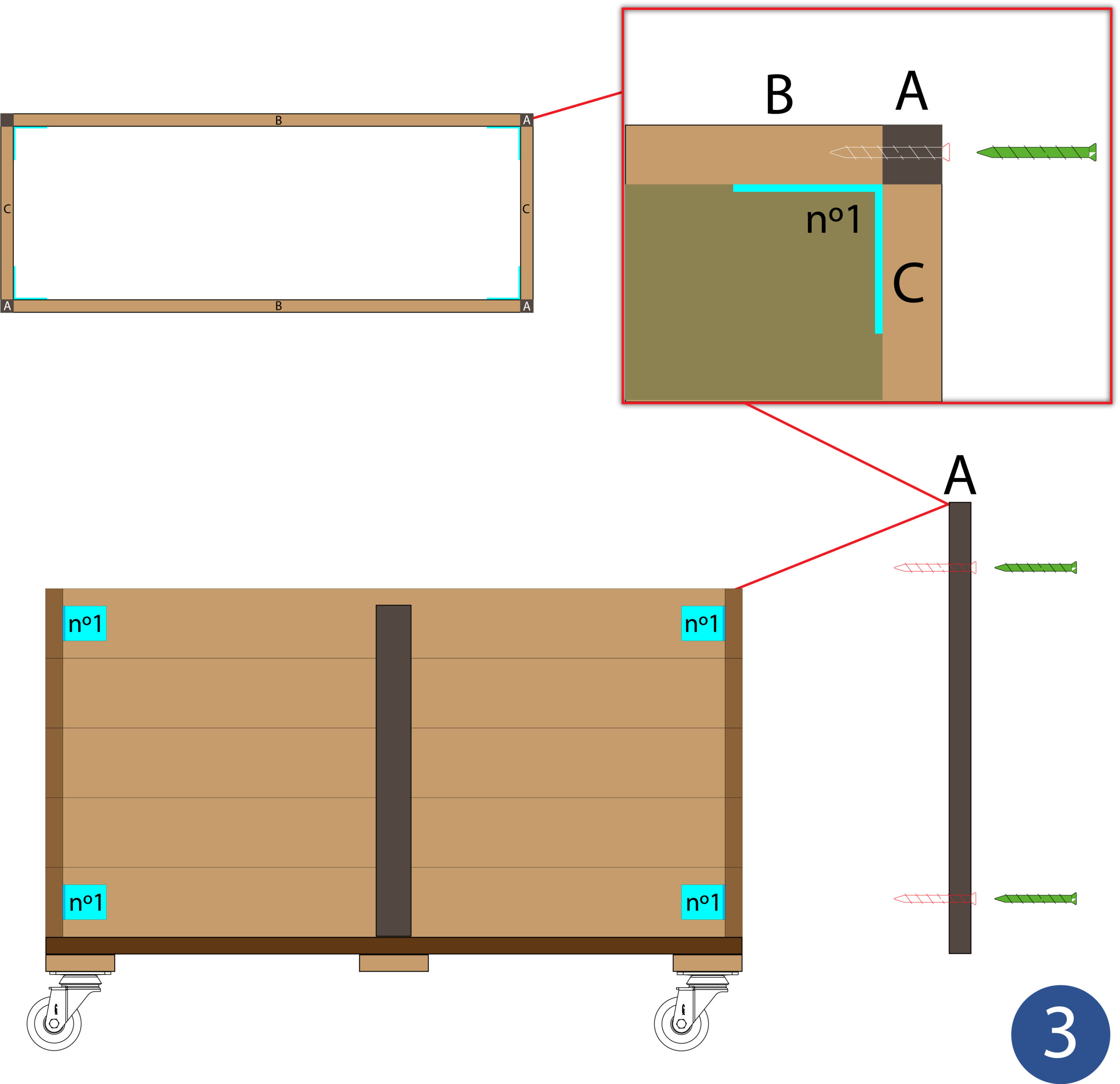 B
A
C
C
A
B
A

B
A
nº1
C

A

nº1
nº1
nº1
nº1

3